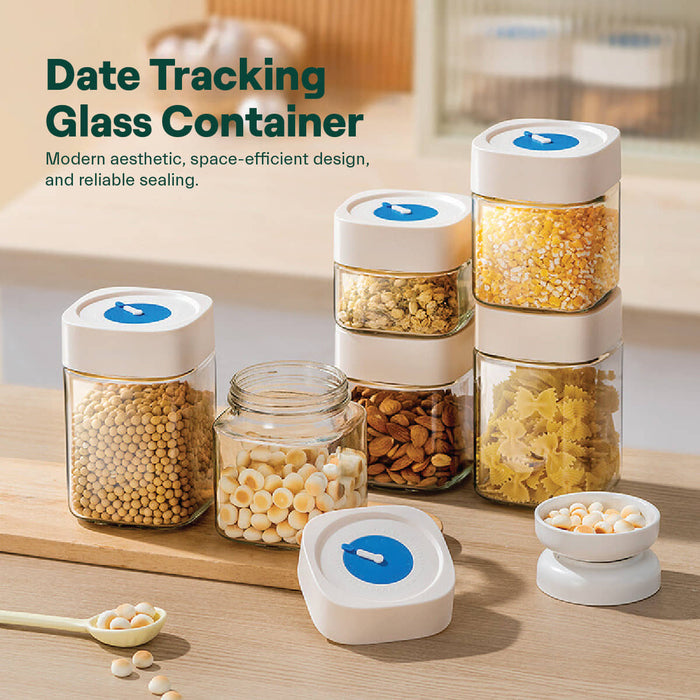 Date Tracking Glass Container

Modern aesthetic, space-efficient design, and reliable sealing.