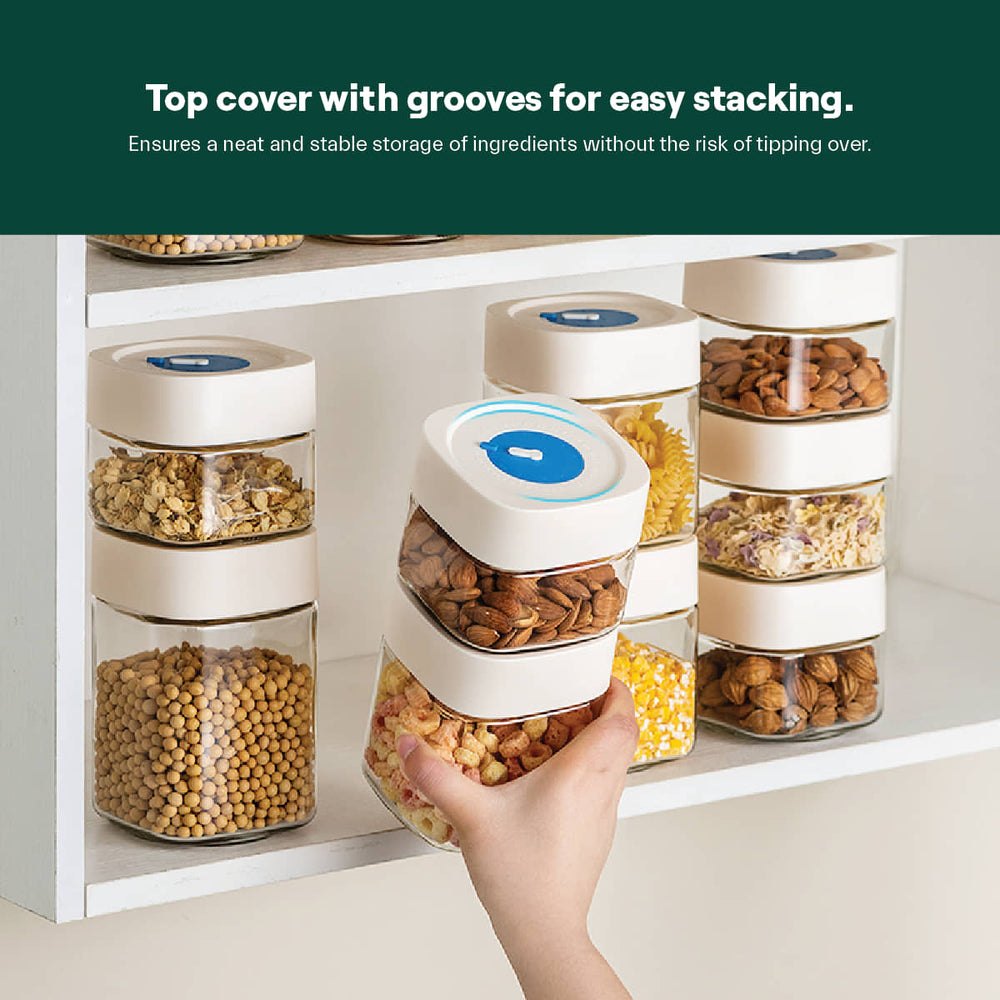 Top cover with grooves for easy stacking.
Ensures a neat and stable storage of ingredients without the risk of tipping over.