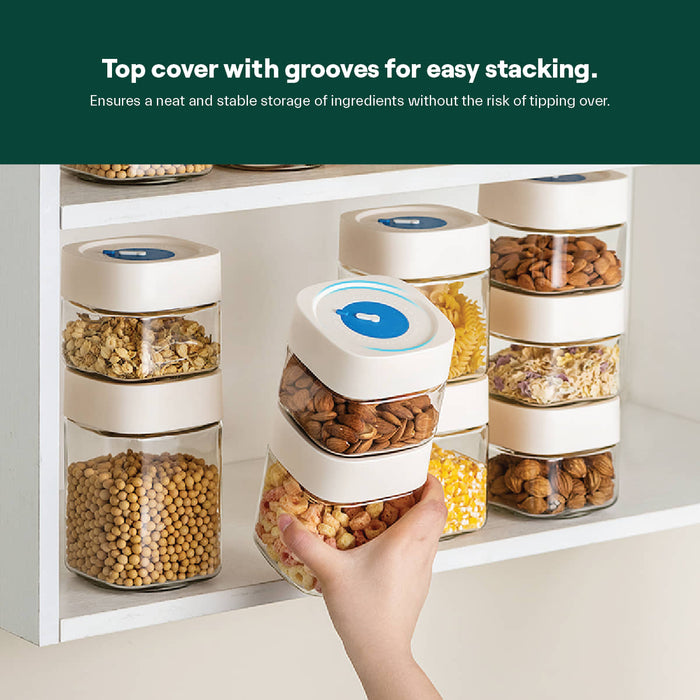 Top cover with grooves for easy stacking.

Ensures a neat and stable storage of ingredients without the risk of tipping over.