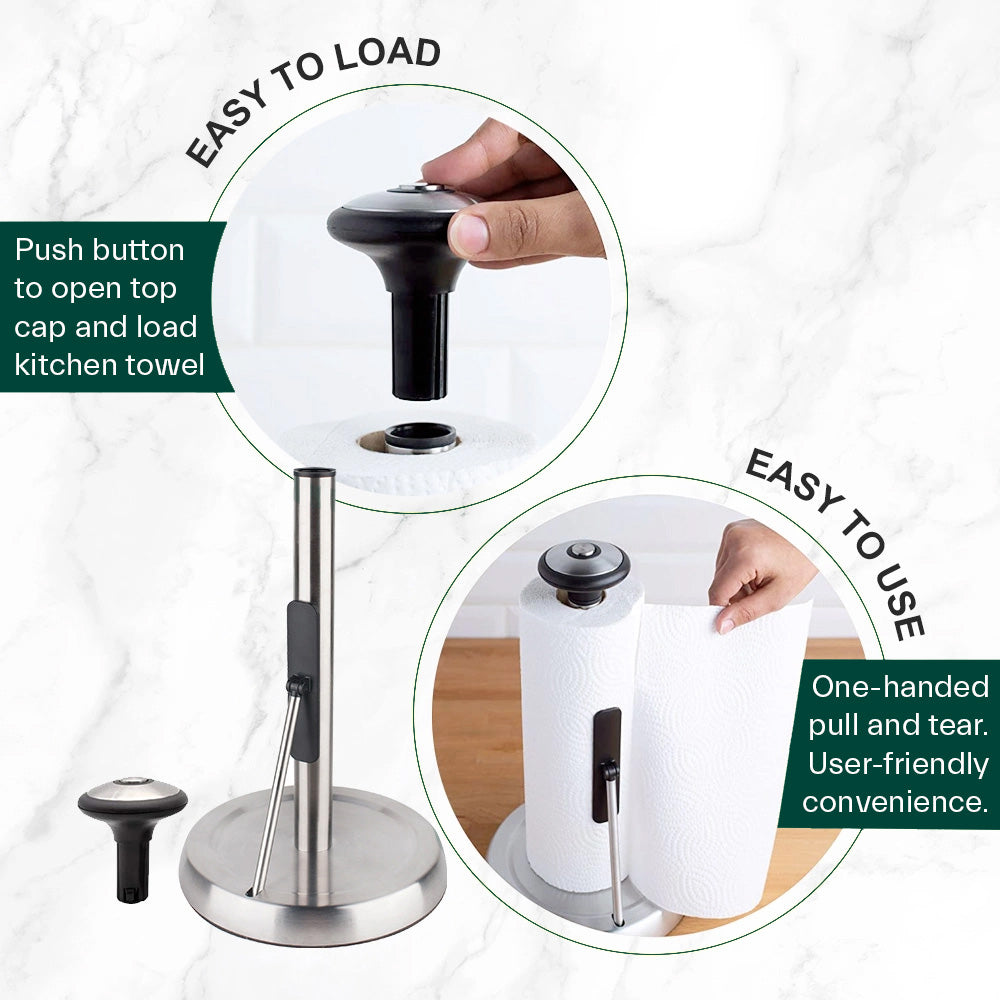 EASY TO LOAD

Push button to open top cap and load kitchen towel

EASY TO USE

One-handed pull and tear. User-friendly convenience.